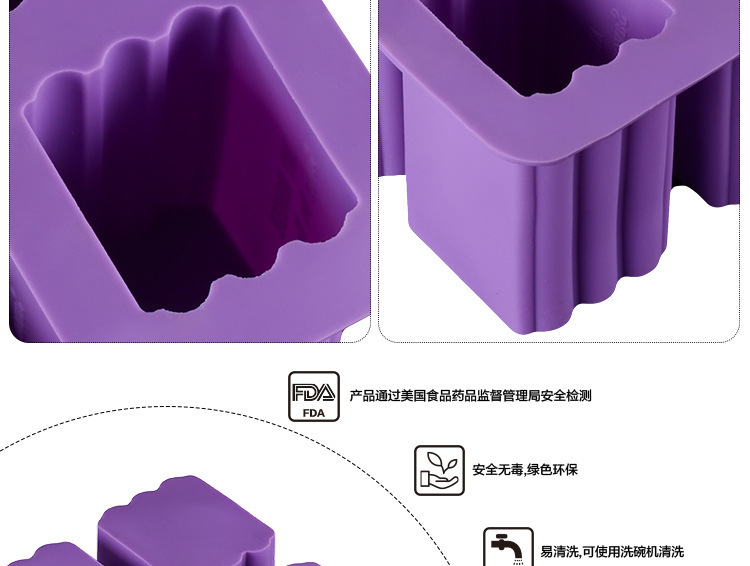 FDA
FDA
产品通过美国食品药品监督管理局安全检测

安全无毒,绿色环保

易清洗,可使用洗碗机清洗